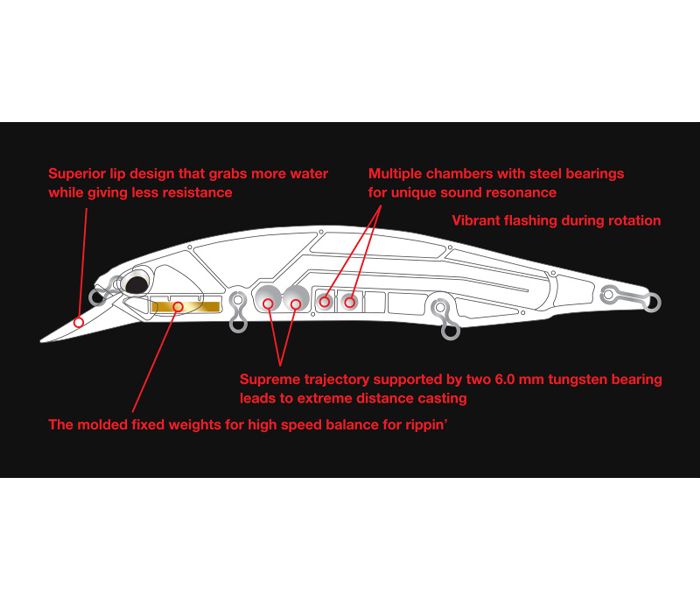 Superior lip design that grabs more water while giving less resistance

Multiple chambers with steel bearings for unique sound resonance

Vibrant flashing during rotation

Supreme trajectory supported by two 6.0 mm tungsten bearing leads to extreme distance casting

The molded fixed weights for high speed balance for rippin'